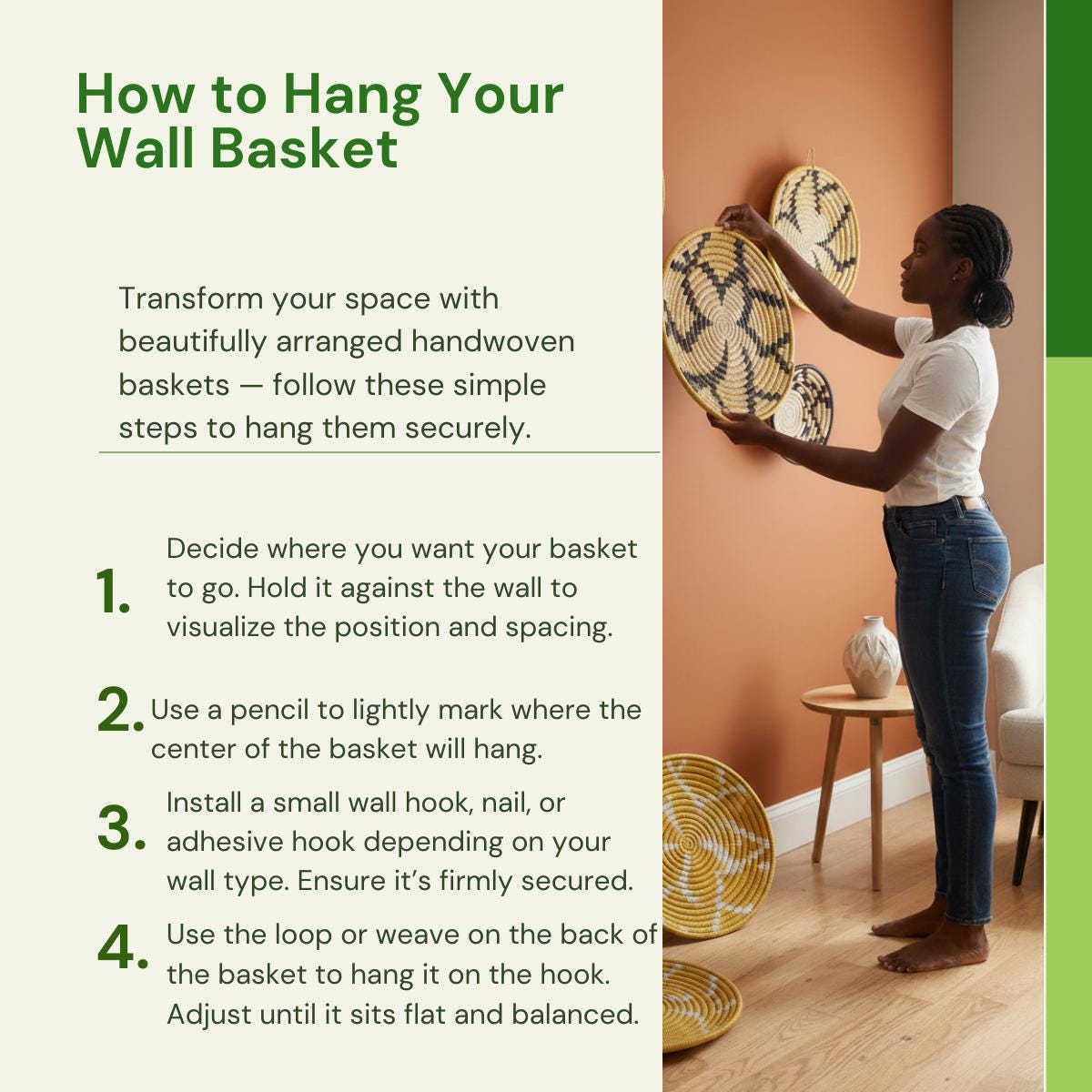 How to Hang Your Wall Basket

Transform your space with beautifully arranged handwoven baskets — follow these simple steps to hang them securely.

1. Decide where you want your basket to go. Hold it against the wall to visualize the position and spacing.

2. Use a pencil to lightly mark where the center of the basket will hang.

3. Install a small wall hook, nail, or adhesive hook depending on your wall type. Ensure it's firmly secured.

4. Use the loop or weave on the back of the basket to hang it on the hook. Adjust until it sits flat and balanced.